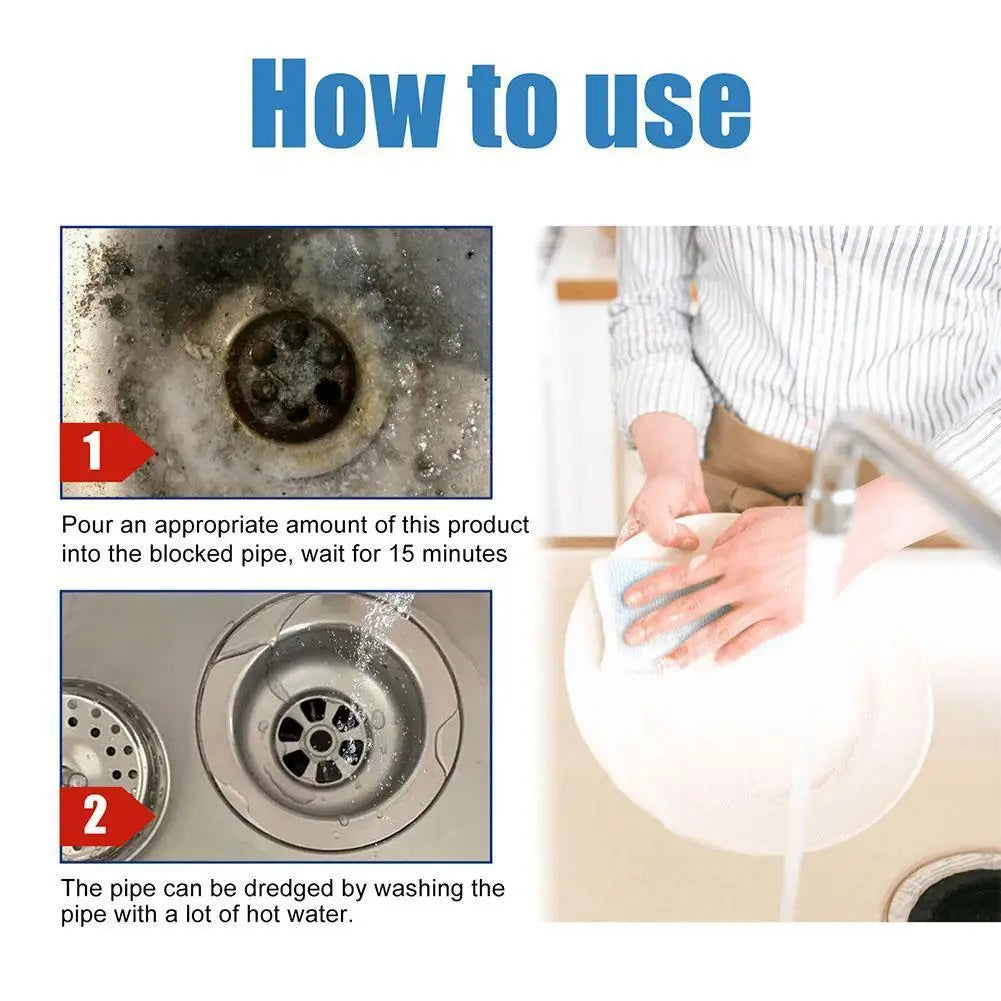 How to use

1

Pour an appropriate amount of this product into the blocked pipe, wait for 15 minutes

2

The pipe can be dredged by washing the pipe with a lot of hot water.